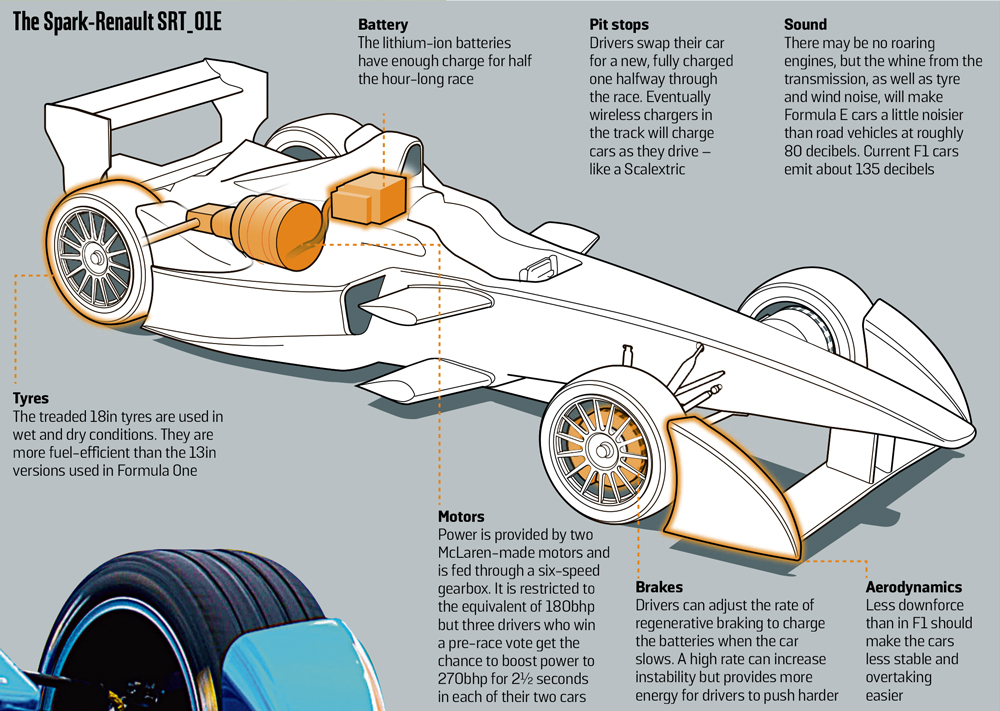 The Spark-Renault SRT_01E

Battery
The lithium-ion batteries have enough charge for half the hour-long race

Pit stops
Drivers swap their car for a new, fully charged one halfway through the race. Eventually wireless chargers in the track will charge cars as they drive – like a Scalextric

Sound
There may be no roaring engines, but the whine from the transmission, as well as tyre and wind noise, will make Formula E cars a little noisier than road vehicles at roughly 80 decibels. Current F1 cars emit about 135 decibels

Tyres
The treaded 18in tyres are used in wet and dry conditions. They are more fuel-efficient than the 13in versions used in Formula One

Motors
Power is provided by two McLaren-made motors and is fed through a six-speed gearbox. It is restricted to the equivalent of 180bhp but three drivers who win a pre-race vote get the chance to boost power to 270bhp for 2½ seconds in each of their two cars

Brakes
Drivers can adjust the rate of regenerative braking to charge the batteries when the car slows. A high rate can increase instability but provides more energy for drivers to push harder

Aerodynamics
Less downforce than in F1 should make the cars less stable and overtaking easier